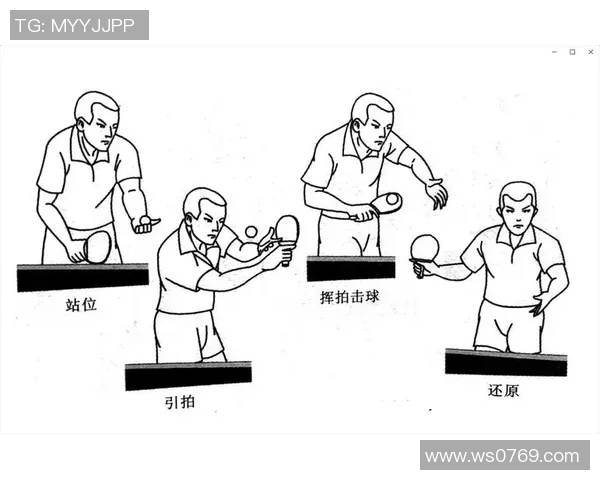 TG: MYYJJPP

站位

引拍

挥拍击球

还原

www.ws0769.com